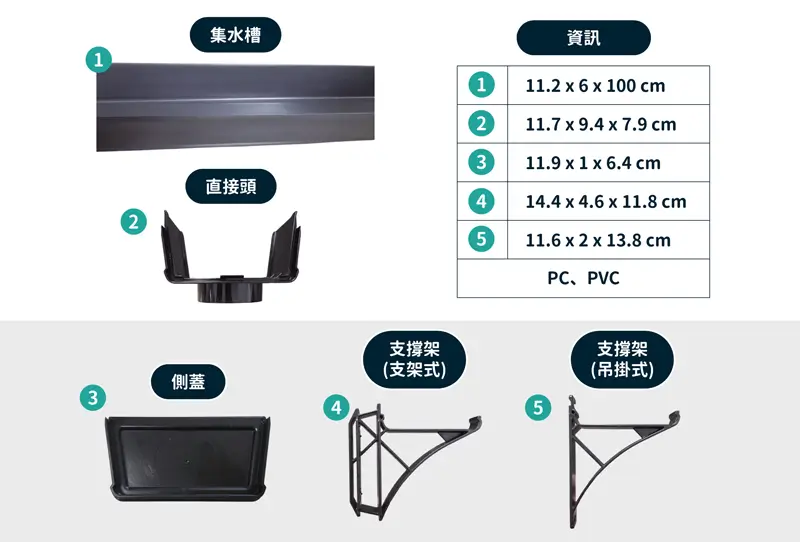 集水槽

1

直接頭

2

資訊

| 1 | 11.2 x 6 x 100 cm |
|---|---|
| 2 | 11.7 x 9.4 x 7.9 cm |
| 3 | 11.9 x 1 x 6.4 cm |
| 4 | 14.4 x 4.6 x 11.8 cm |
| 5 | 11.6 x 2 x 13.8 cm |
| PC、PVC | |

側蓋

3

支撐架
(支架式)

4

支撐架
(吊掛式)

5